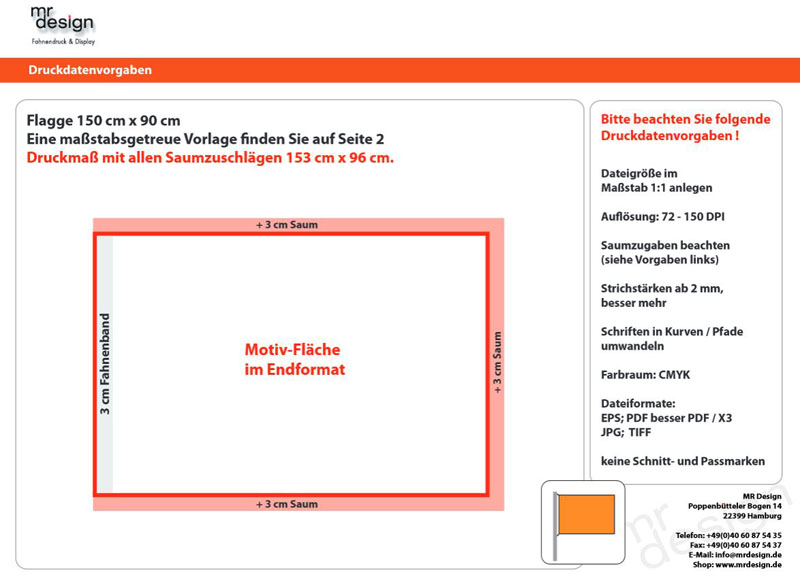 mr design
Fahnendruck & Display

Druckdatenvorgaben

Flagge 150 cm x 90 cm
Eine maßstabsgetreue Vorlage finden Sie auf Seite 2
Druckmaß mit allen Saumzuschlägen 153 cm x 96 cm.

+ 3 cm Saum

3 cm Fahnenband

Motiv-Fläche
im Endformat

+ 3 cm Saum

+ 3 cm Saum

Bitte beachten Sie folgende Druckdatenvorgaben !

Dateigröße im Maßstab 1:1 anlegen

Auflösung: 72 - 150 DPI

Saumzugaben beachten (siehe Vorgaben links)

Strichstärken ab 2 mm, besser mehr

Schriften in Kurven / Pfade umwandeln

Farbraum: CMYK

Dateiformate:
EPS; PDF besser PDF / X3
JPG; TIFF

keine Schnitt- und Passmarken

MR Design
Poppenbütteler Bogen 14
22399 Hamburg

Telefon: +49(0)40 60 87 54 35
Fax: +49(0)40 60 87 54 37
E-Mail: info@mrdesign.de
Shop: www.mrdesign.de

mr design